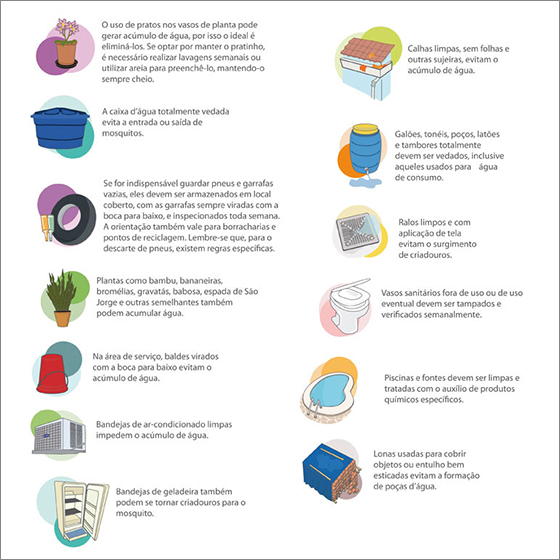 O uso de pratos nos vasos de planta pode gerar acúmulo de água, por isso o ideal é eliminá-los. Se optar por manter o pratinho, é necessário realizar lavagens semanais ou utilizar areia para preenchê-lo, mantendo-o sempre cheio.

A caixa d'água totalmente vedada evita a entrada ou saída de mosquitos.

Se for indispensável guardar pneus e garrafas vazias, eles devem ser armazenados em local coberto, com as garrafas sempre viradas com a boca para baixo, e inspecionados toda semana. A orientação também vale para borracharias e pontos de reciclagem. Lembre-se que, para o descarte de pneus, existem regras específicas.

Plantas como bambu, bananeiras, bromélias, gravatás, babosa, espada de São Jorge e outras semelhantes também podem acumular água.

Na área de serviço, baldes virados com a boca para baixo evitam o acúmulo de água.

Bandejas de ar-condicionado limpas impedem o acúmulo de água.

Bandejas de geladeira também podem se tornar criadouros para o mosquito.

Calhas limpas, sem folhas e outras sujeiras, evitam o acúmulo de água.

Galões, tonéis, poços, latões e tambores totalmente devem ser vedados, inclusive aqueles usados para água de consumo.

Ralos limpos e com aplicação de tela evitam o surgimento de criadouros.

Vasos sanitários fora de uso ou de uso eventual devem ser tampados e verificados semanalmente.

Piscinas e fontes devem ser limpas e tratadas com o auxílio de produtos químicos específicos.

Lonas usadas para cobrir objetos ou entulho bem esticadas evitam a formação de poças d'água.